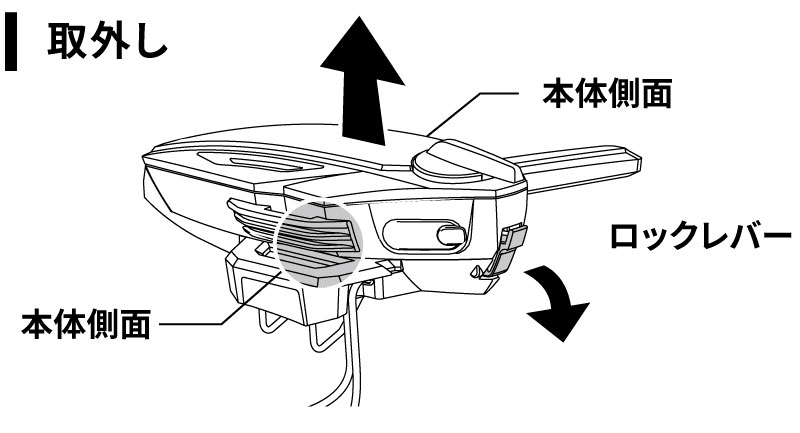 取外し

本体側面

ロックレバー

本体側面