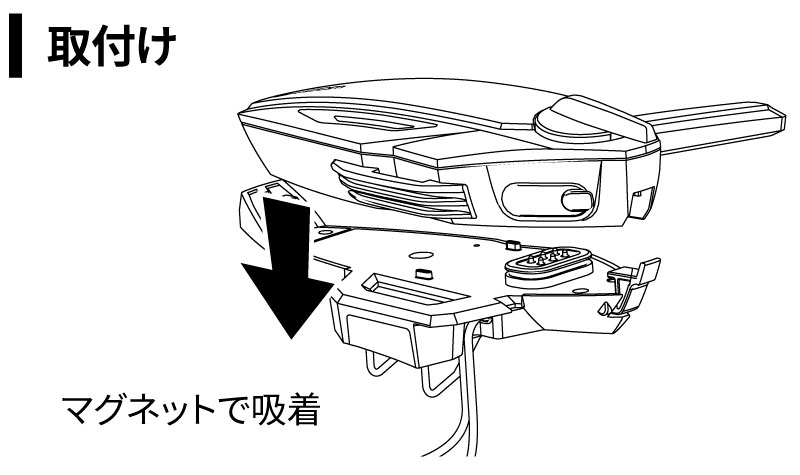 取付け

マグネットで吸着